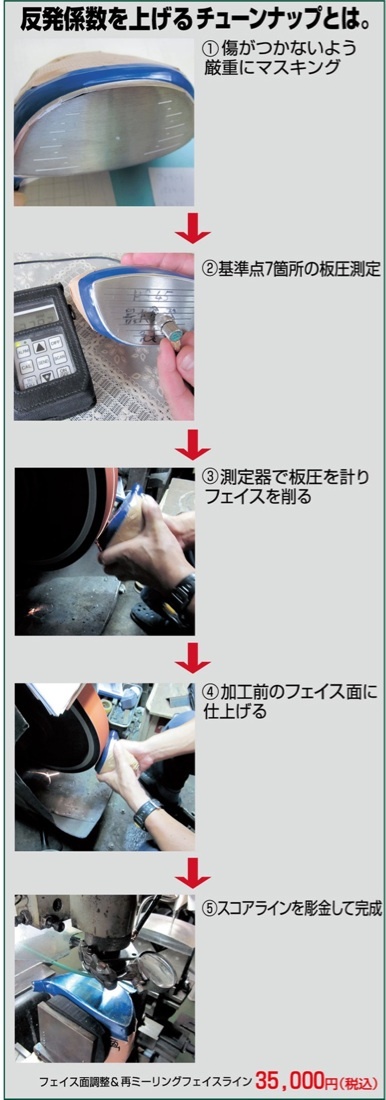 反発係数を上げるチューンナップとは。

①傷がつかないよう厳重にマスキング

②基準点7箇所の板圧測定

③測定器で板圧を計りフェイスを削る

④加工前のフェイス面に仕上げる

⑤スコアラインを彫金して完成

フェイス面調整＆再ミーリングフェイスライン 35,000円(税込)